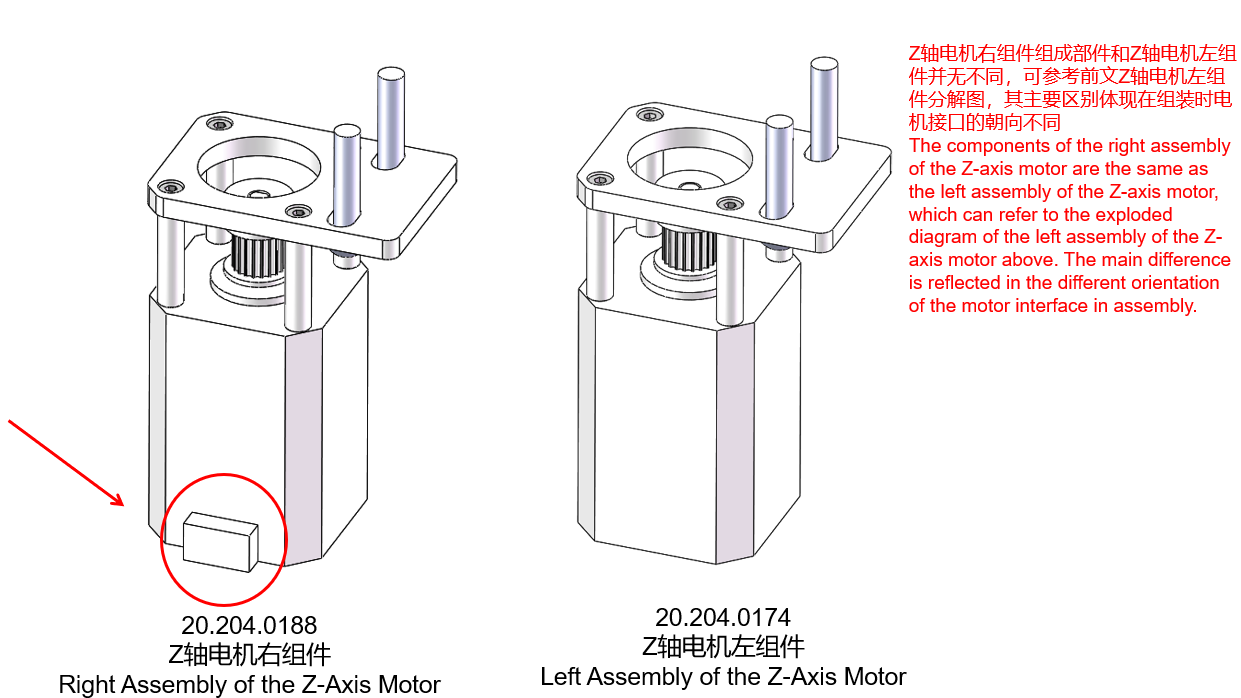 Z轴电机右组件组成部件和Z轴电机左组件并无不同，可参考前文Z轴电机左组件分解图，其主要区别体现在组装时电机接口的朝向不同
The components of the right assembly of the Z-axis motor are the same as the left assembly of the Z-axis motor, which can refer to the exploded diagram of the left assembly of the Z-axis motor above. The main difference is reflected in the different orientation of the motor interface in assembly.

20.204.0188
Z轴电机右组件
Right Assembly of the Z-Axis Motor

20.204.0174
Z轴电机左组件
Left Assembly of the Z-Axis Motor