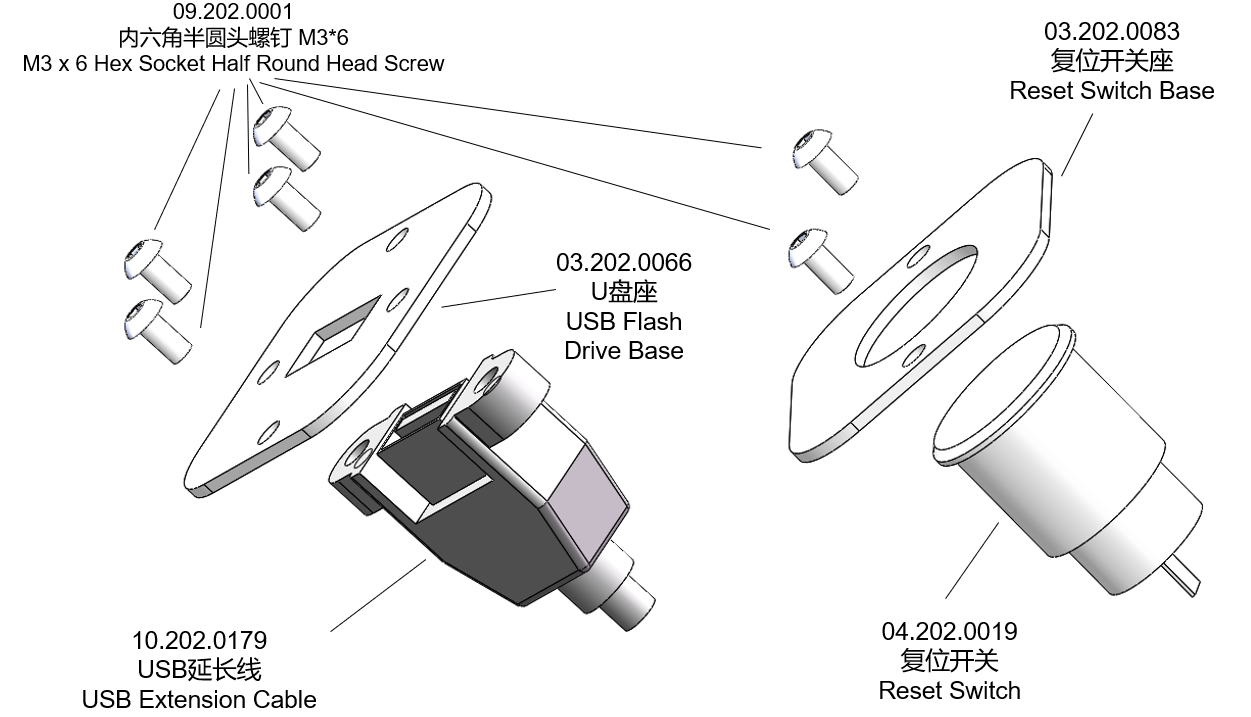 09.202.0001
内六角半圆头螺钉 M3*6
M3 x 6 Hex Socket Half Round Head Screw

03.202.0083
复位开关座
Reset Switch Base

03.202.0066
U盘座
USB Flash
Drive Base

10.202.0179
USB延长线
USB Extension Cable

04.202.0019
复位开关
Reset Switch