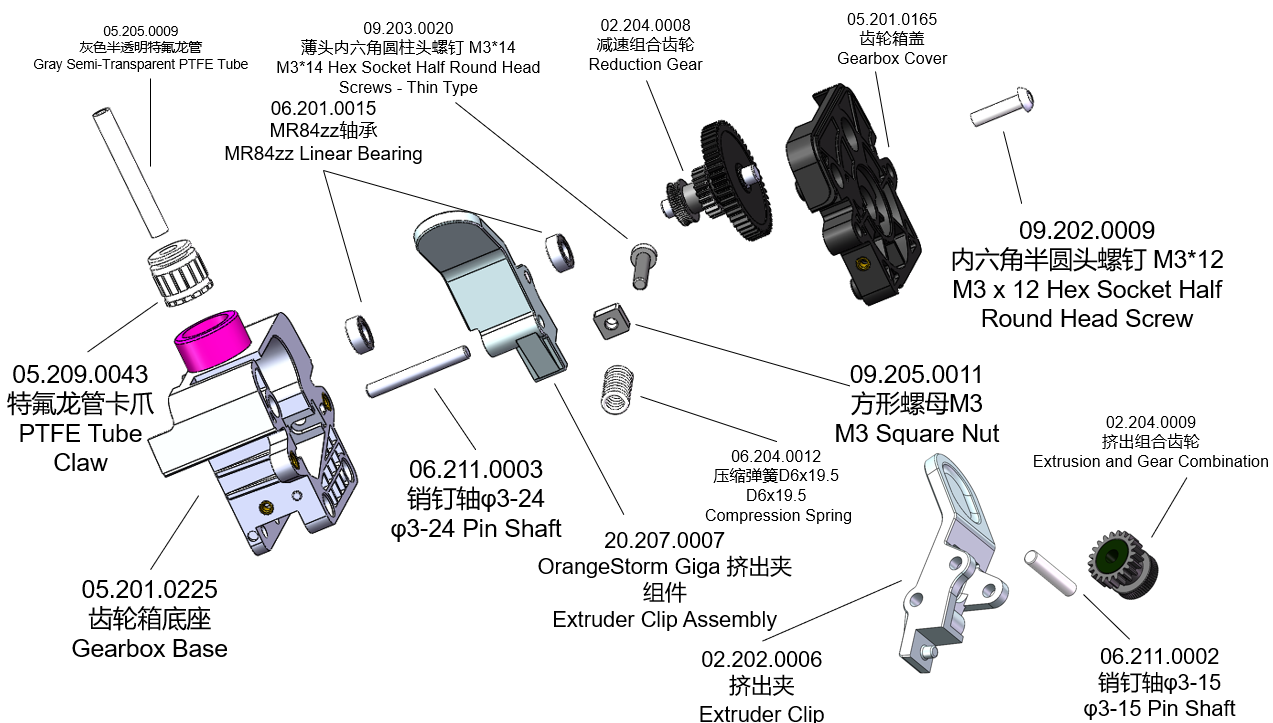 05.205.0009
灰色半透明特氟龙管
Gray Semi-Transparent PTFE Tube

09.203.0020
薄头内六角圆柱头螺钉 M3*14
M3*14 Hex Socket Half Round Head Screws - Thin Type

02.204.0008
减速组合齿轮
Reduction Gear

05.201.0165
齿轮箱盖
Gearbox Cover

06.201.0015
MR84zz轴承
MR84zz Linear Bearing

09.202.0009
内六角半圆头螺钉 M3*12
M3 x 12 Hex Socket Half Round Head Screw

05.209.0043
特氟龙管卡爪
PTFE Tube Claw

09.205.0011
方形螺母M3
M3 Square Nut

02.204.0009
挤出组合齿轮
Extrusion and Gear Combination

06.204.0012
压缩弹簧D6x19.5
D6x19.5
Compression Spring

06.211.0003
销钉轴φ3-24
φ3-24 Pin Shaft

20.207.0007
OrangeStorm Giga 挤出夹组件
Extruder Clip Assembly

05.201.0225
齿轮箱底座
Gearbox Base

02.202.0006
挤出夹
Extruder Clip

06.211.0002
销钉轴φ3-15
φ3-15 Pin Shaft