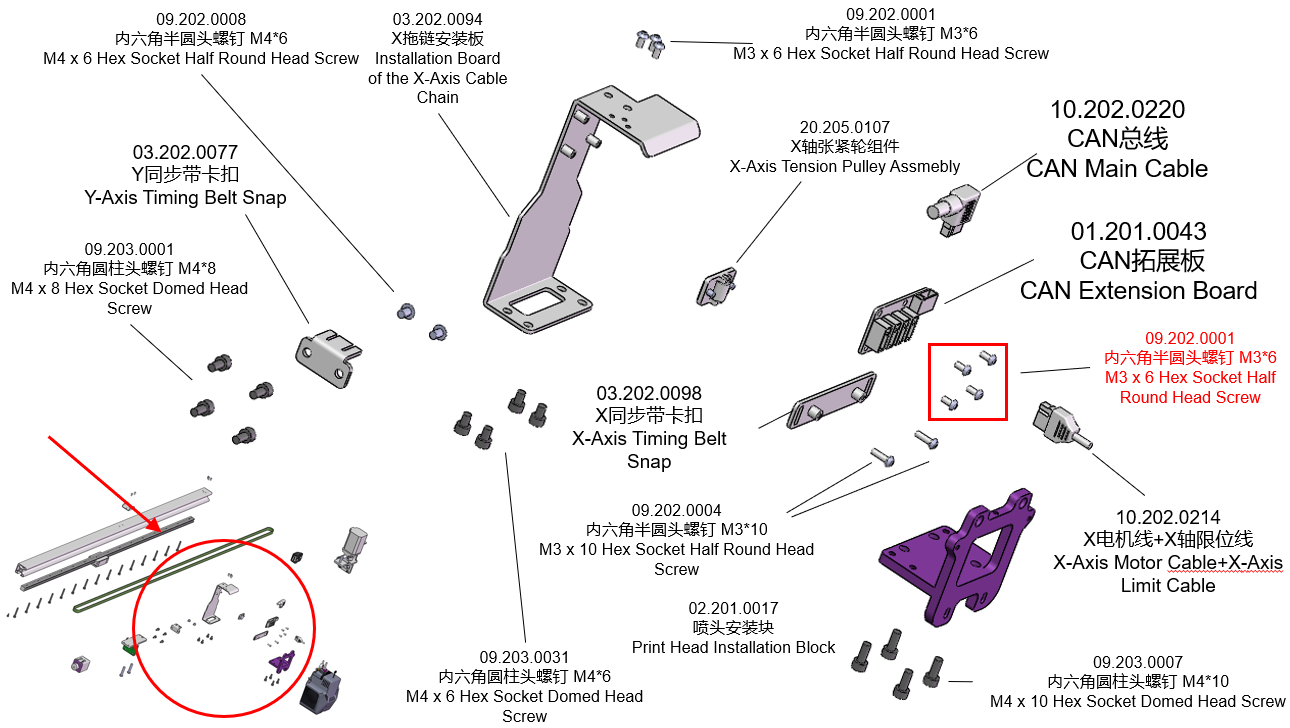 09.202.0008
内六角半圆头螺钉 M4*6
M4 x 6 Hex Socket Half Round Head Screw

03.202.0094
X拖链安装板
Installation Board of the X-Axis Cable Chain

09.202.0001
内六角半圆头螺钉 M3*6
M3 x 6 Hex Socket Half Round Head Screw

03.202.0077
Y同步带卡扣
Y-Axis Timing Belt Snap

20.205.0107
X轴张紧轮组件
X-Axis Tension Pulley Assmebly

10.202.0220
CAN总线
CAN Main Cable

09.203.0001
内六角圆柱头螺钉 M4*8
M4 x 8 Hex Socket Domed Head Screw

01.201.0043
CAN拓展板
CAN Extension Board

09.202.0001
内六角半圆头螺钉 M3*6
M3 x 6 Hex Socket Half Round Head Screw

03.202.0098
X同步带卡扣
X-Axis Timing Belt Snap

09.202.0004
内六角半圆头螺钉 M3*10
M3 x 10 Hex Socket Half Round Head Screw

10.202.0214
X电机线+X轴限位线
X-Axis Motor Cable+X-Axis Limit Cable

02.201.0017
喷头安装块
Print Head Installation Block

09.203.0031
内六角圆柱头螺钉 M4*6
M4 x 6 Hex Socket Domed Head Screw

09.203.0007
内六角圆柱头螺钉 M4*10
M4 x 10 Hex Socket Domed Head Screw