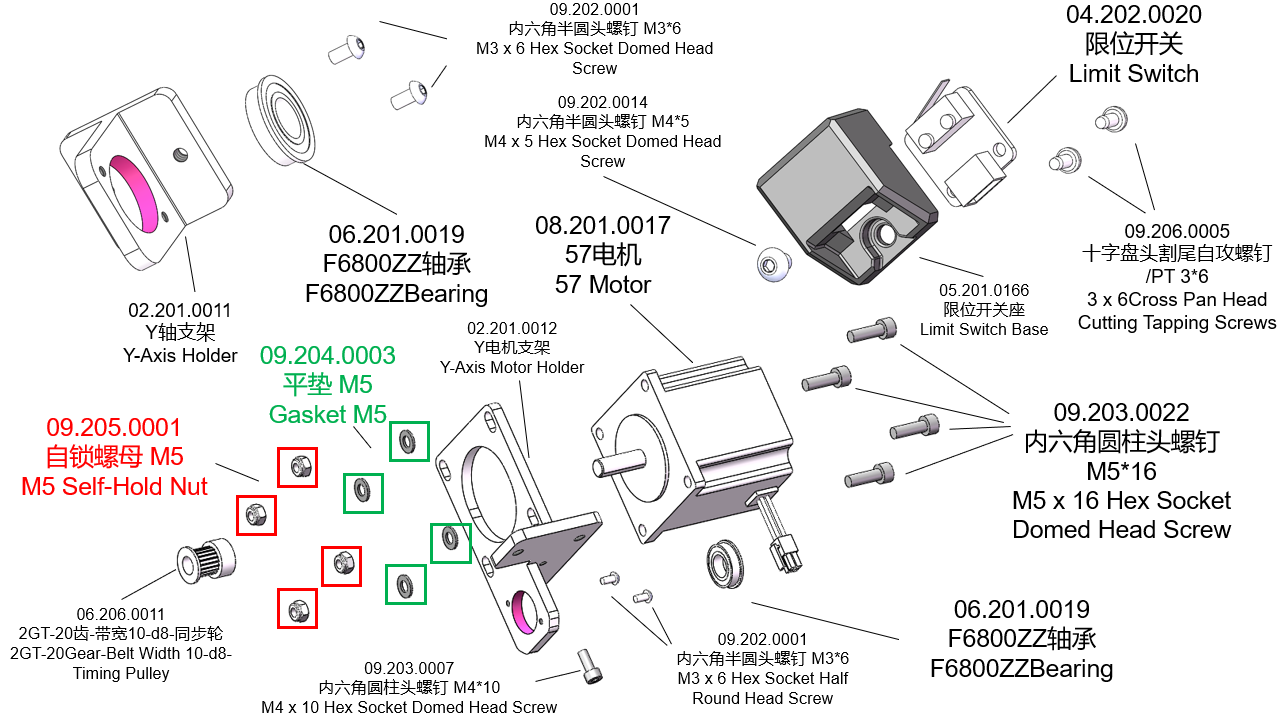 09.202.0001
内六角半圆头螺钉 M3*6
M3 x 6 Hex Socket Domed Head Screw

04.202.0020
限位开关
Limit Switch

09.202.0014
内六角半圆头螺钉 M4*5
M4 x 5 Hex Socket Domed Head Screw

06.201.0019
F6800ZZ轴承
F6800ZZBearing

08.201.0017
57电机
57 Motor

09.206.0005
十字盘头割尾自攻螺钉
/PT 3*6
3 x 6Cross Pan Head Cutting Tapping Screws

05.201.0166
限位开关座
Limit Switch Base

02.201.0011
Y轴支架
Y-Axis Holder

02.201.0012
Y电机支架
Y-Axis Motor Holder

09.204.0003
平垫 M5
Gasket M5

09.205.0001
自锁螺母 M5
M5 Self-Hold Nut

09.203.0022
内六角圆柱头螺钉
M5*16
M5 x 16 Hex Socket Domed Head Screw

06.206.0011
2GT-20齿-带宽10-d8-同步轮
2GT-20Gear-Belt Width 10-d8-Timing Pulley

09.203.0007
内六角圆柱头螺钉 M4*10
M4 x 10 Hex Socket Domed Head Screw

09.202.0001
内六角半圆头螺钉 M3*6
M3 x 6 Hex Socket Half Round Head Screw

06.201.0019
F6800ZZ轴承
F6800ZZBearing