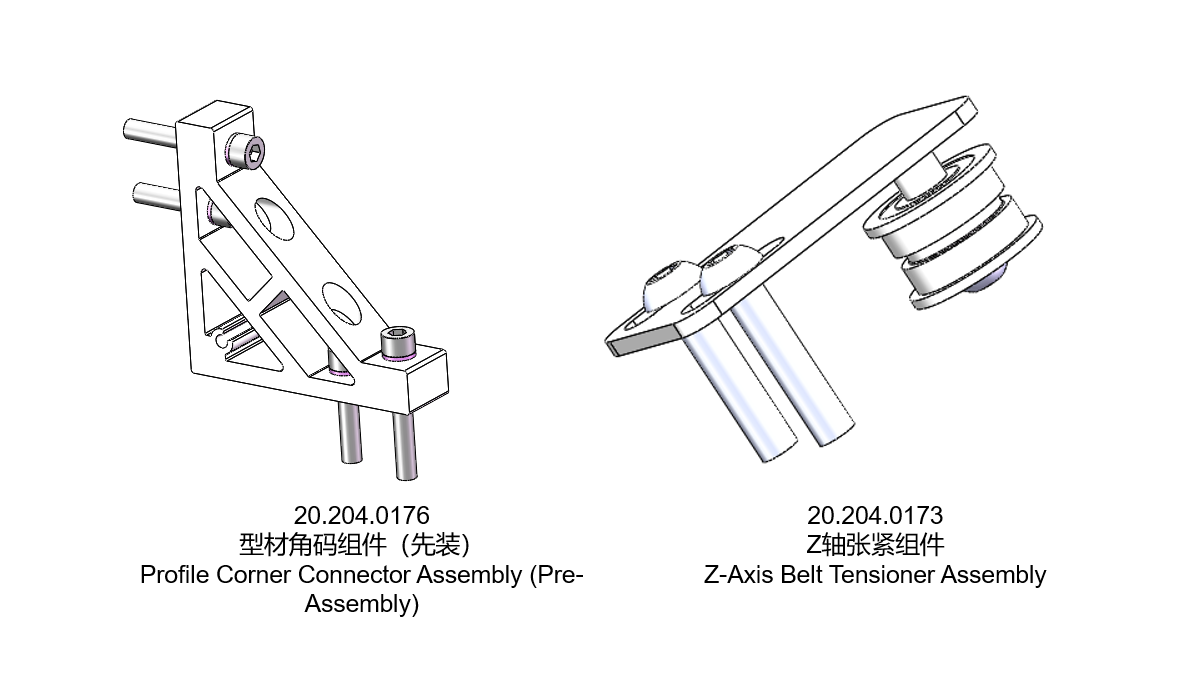 20.204.0176
型材角码组件（先装）
Profile Corner Connector Assembly (Pre-Assembly)

20.204.0173
Z轴张紧组件
Z-Axis Belt Tensioner Assembly