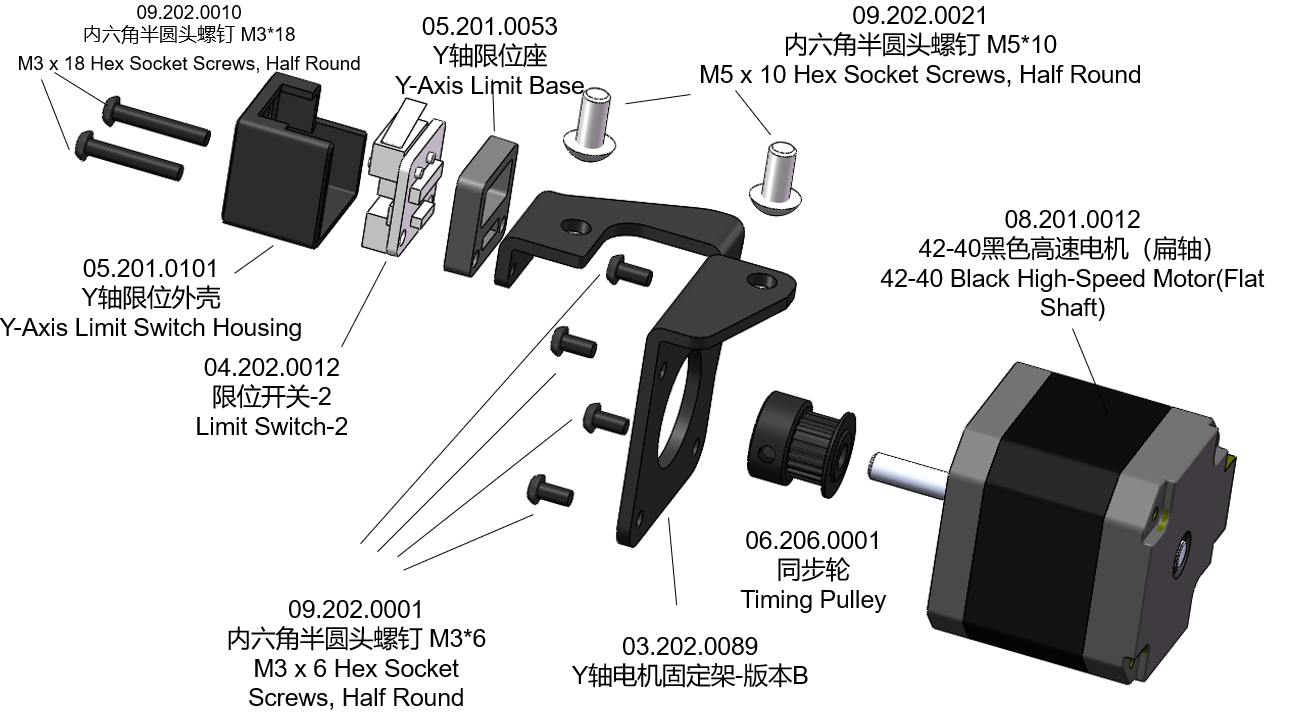 09.202.0010
内六角半圆头螺钉 M3*18
M3 x 18 Hex Socket Screws, Half Round

05.201.0053
Y轴限位座
Y-Axis Limit Base

09.202.0021
内六角半圆头螺钉 M5*10
M5 x 10 Hex Socket Screws, Half Round

08.201.0012
42-40黑色高速电机（扁轴）
42-40 Black High-Speed Motor(Flat Shaft)

05.201.0101
Y轴限位外壳
Y-Axis Limit Switch Housing

04.202.0012
限位开关-2
Limit Switch-2

06.206.0001
同步轮
Timing Pulley

09.202.0001
内六角半圆头螺钉 M3*6
M3 x 6 Hex Socket Screws, Half Round

03.202.0089
Y轴电机固定架-版本B