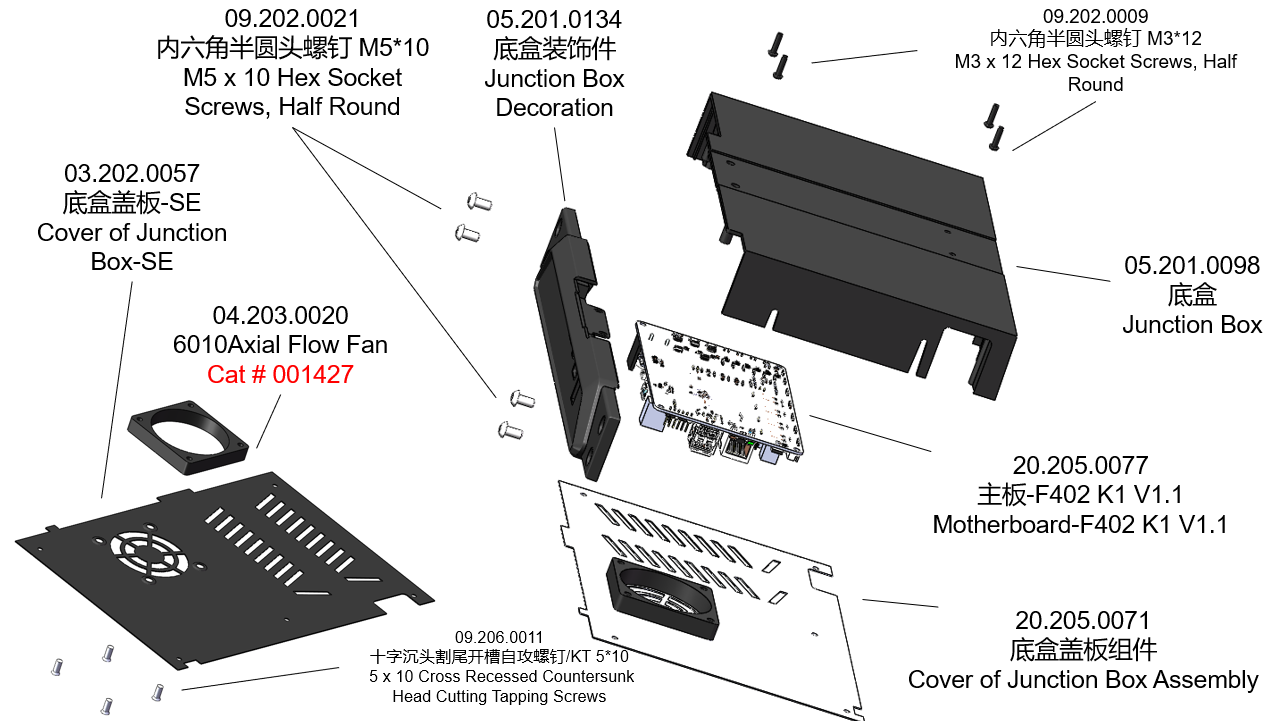 09.202.0021
内六角半圆头螺钉 M5*10
M5 x 10 Hex Socket Screws, Half Round

05.201.0134
底盒装饰件
Junction Box Decoration

09.202.0009
内六角半圆头螺钉 M3*12
M3 x 12 Hex Socket Screws, Half Round

03.202.0057
底盒盖板-SE
Cover of Junction Box-SE

04.203.0020
6010Axial Flow Fan
Cat # 001427

05.201.0098
底盒
Junction Box

20.205.0077
主板-F402 K1 V1.1
Motherboard-F402 K1 V1.1

09.206.0011
十字沉头割尾开槽自攻螺钉/KT 5*10
5 x 10 Cross Recessed Countersunk Head Cutting Tapping Screws

20.205.0071
底盒盖板组件
Cover of Junction Box Assembly