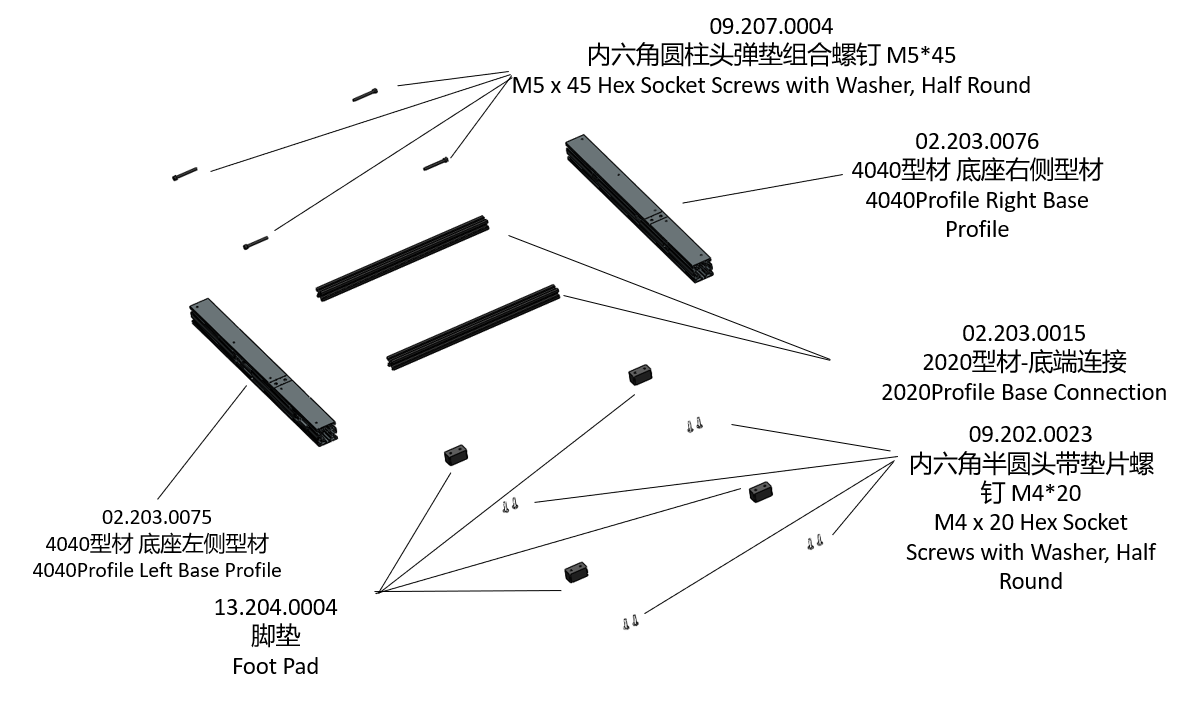 09.207.0004
内六角圆柱头弹垫组合螺钉 M5*45
M5 x 45 Hex Socket Screws with Washer, Half Round

02.203.0076
4040型材 底座右侧型材
4040Profile Right Base Profile

02.203.0015
2020型材-底端连接
2020Profile Base Connection

09.202.0023
内六角半圆头带垫片螺钉 M4*20
M4 x 20 Hex Socket Screws with Washer, Half Round

02.203.0075
4040型材 底座左侧型材
4040Profile Left Base Profile

13.204.0004
脚垫
Foot Pad