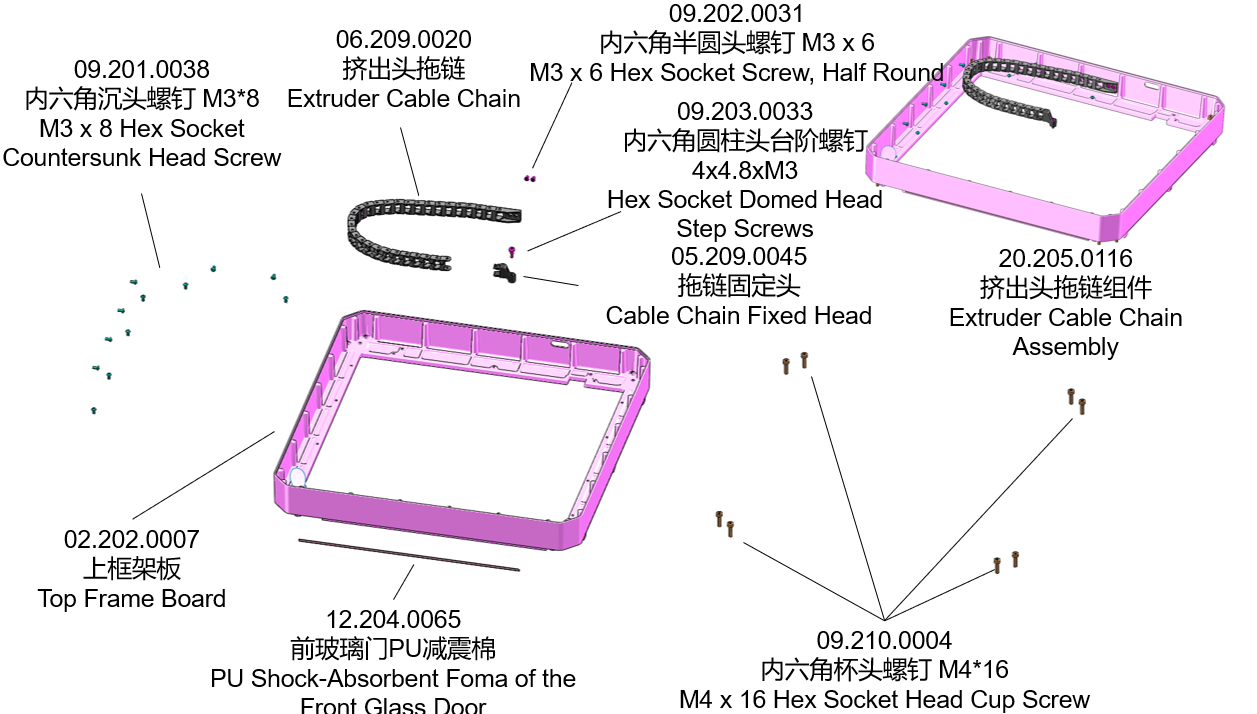 09.201.0038
内六角沉头螺钉 M3*8
M3 x 8 Hex Socket
Countersunk Head Screw

06.209.0020
挤出头拖链
Extruder Cable Chain

09.202.0031
内六角半圆头螺钉 M3 x 6
M3 x 6 Hex Socket Screw, Half Round

09.203.0033
内六角圆柱头台阶螺钉
4x4.8xM3
Hex Socket Domed Head
Step Screws

05.209.0045
拖链固定头
Cable Chain Fixed Head

20.205.0116
挤出头拖链组件
Extruder Cable Chain
Assembly

02.202.0007
上框架板
Top Frame Board

12.204.0065
前玻璃门PU减震棉
PU Shock-Absorbent Foma of the
Front Glass Door

09.210.0004
内六角杯头螺钉 M4*16
M4 x 16 Hex Socket Head Cup Screw