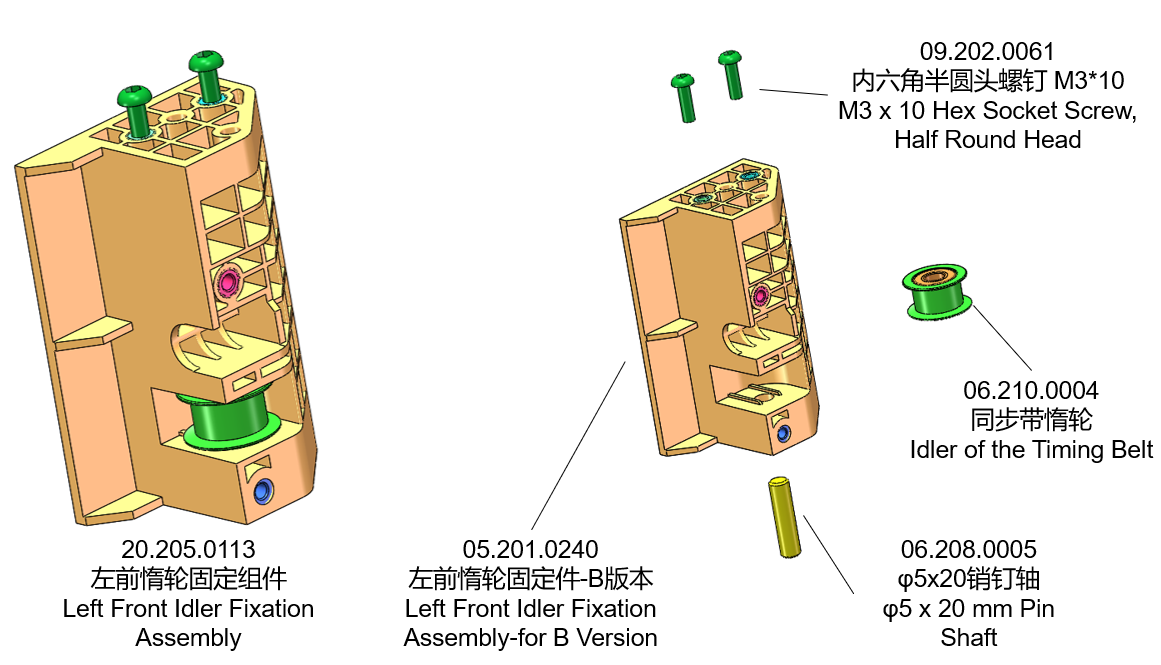 09.202.0061
内六角半圆头螺钉 M3*10
M3 x 10 Hex Socket Screw,
Half Round Head

06.210.0004
同步带惰轮
Idler of the Timing Belt

20.205.0113
左前惰轮固定组件
Left Front Idler Fixation
Assembly

05.201.0240
左前惰轮固定件-B版本
Left Front Idler Fixation
Assembly-for B Version

06.208.0005
φ5x20销钉轴
φ5 x 20 mm Pin
Shaft